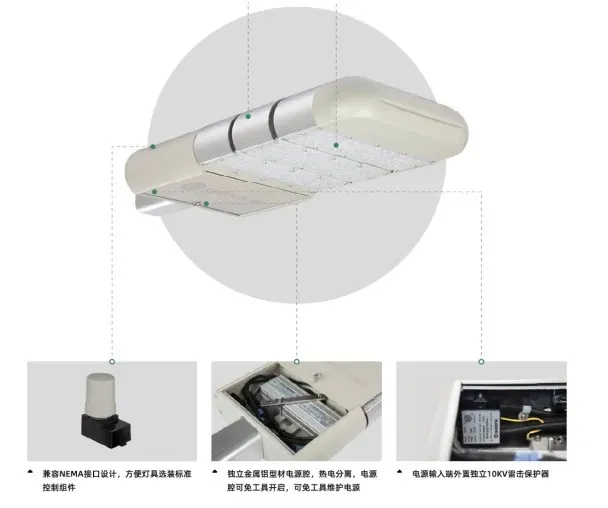 兼容NEMA接口设计，方便灯具选装标准控制组件

独立金属铝型材电源腔，热电分离，电源腔可免工具开启，可免工具维护电源

电源输入端外置独立10KV雷击保护器